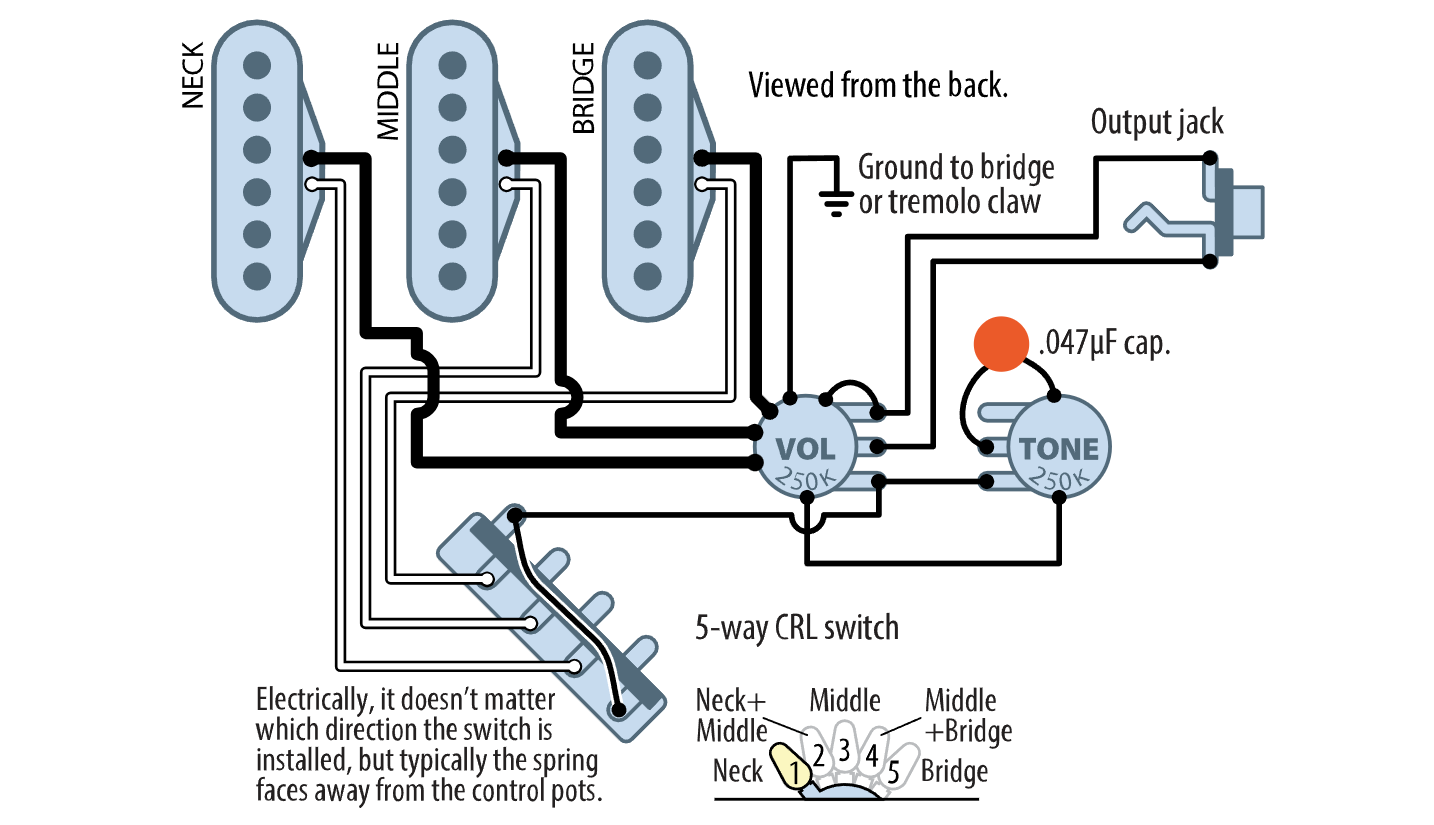 NECK

MIDDLE

BRIDGE

Viewed from the back.

Output jack

Ground to bridge or tremolo claw

.047µF cap.

VOL
250K

TONE
250K

5-way CRL switch

Electrically, it doesn't matter which direction the switch is installed, but typically the spring faces away from the control pots.

Neck+ Middle

Middle

Middle +Bridge

Neck

1 2 3 4 5

Bridge